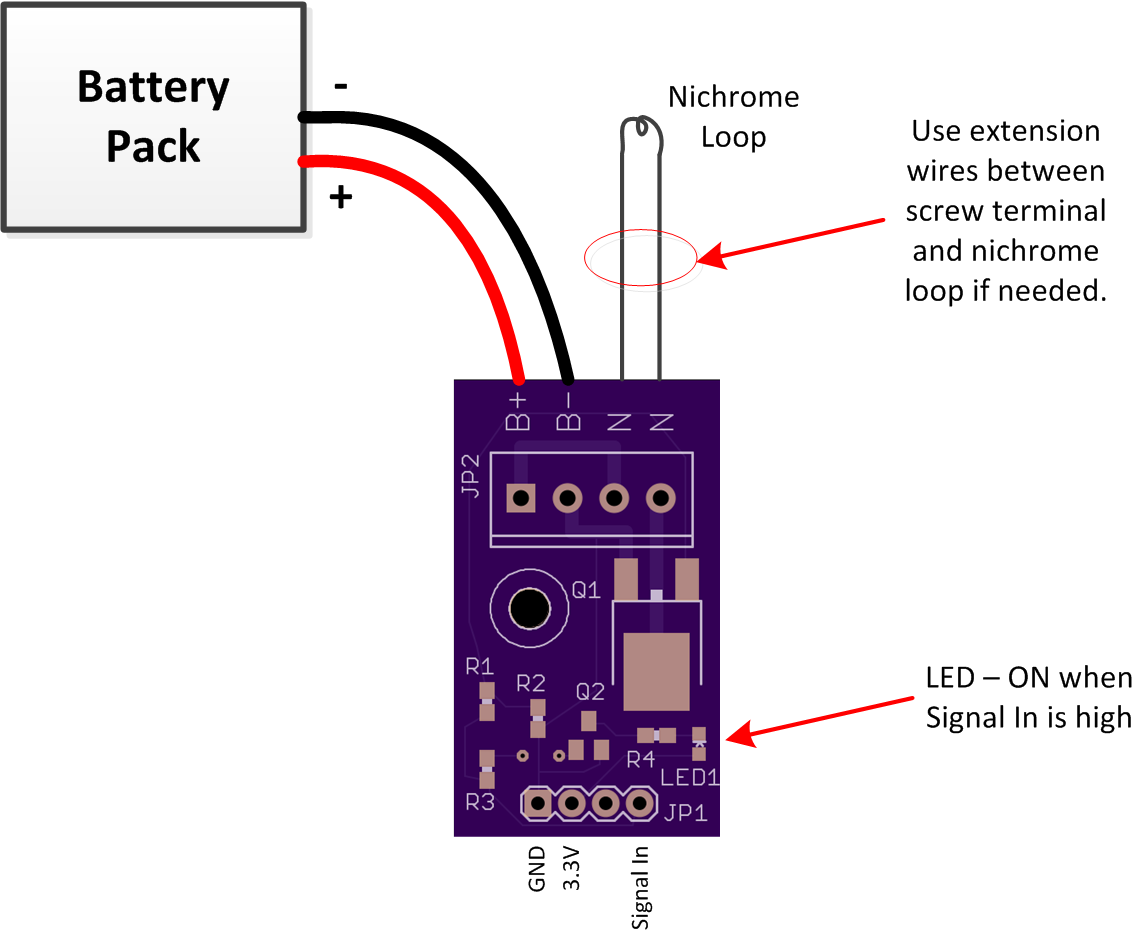 Battery Pack

-

+

Nichrome Loop

Use extension wires between screw terminal and nichrome loop if needed.

B+ B- N N

JP2

Q1

R1

R2

Q2

R4

LED1

R3

JP1

LED – ON when Signal In is high

GND 3.3V Signal In